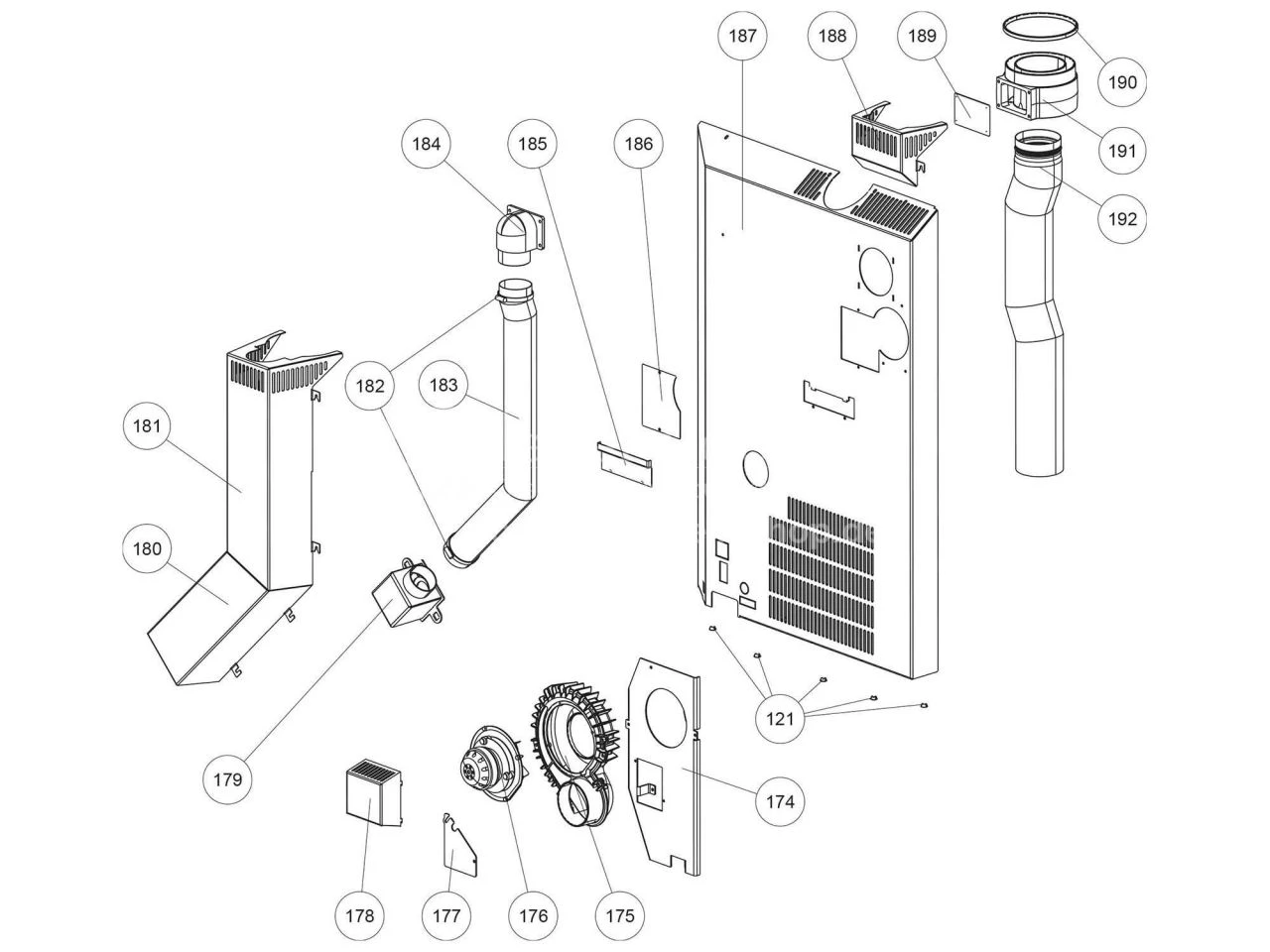 187
188
189
190
191
192
184
185
186
182
183
181
180
179
121
174
178
177
176
175