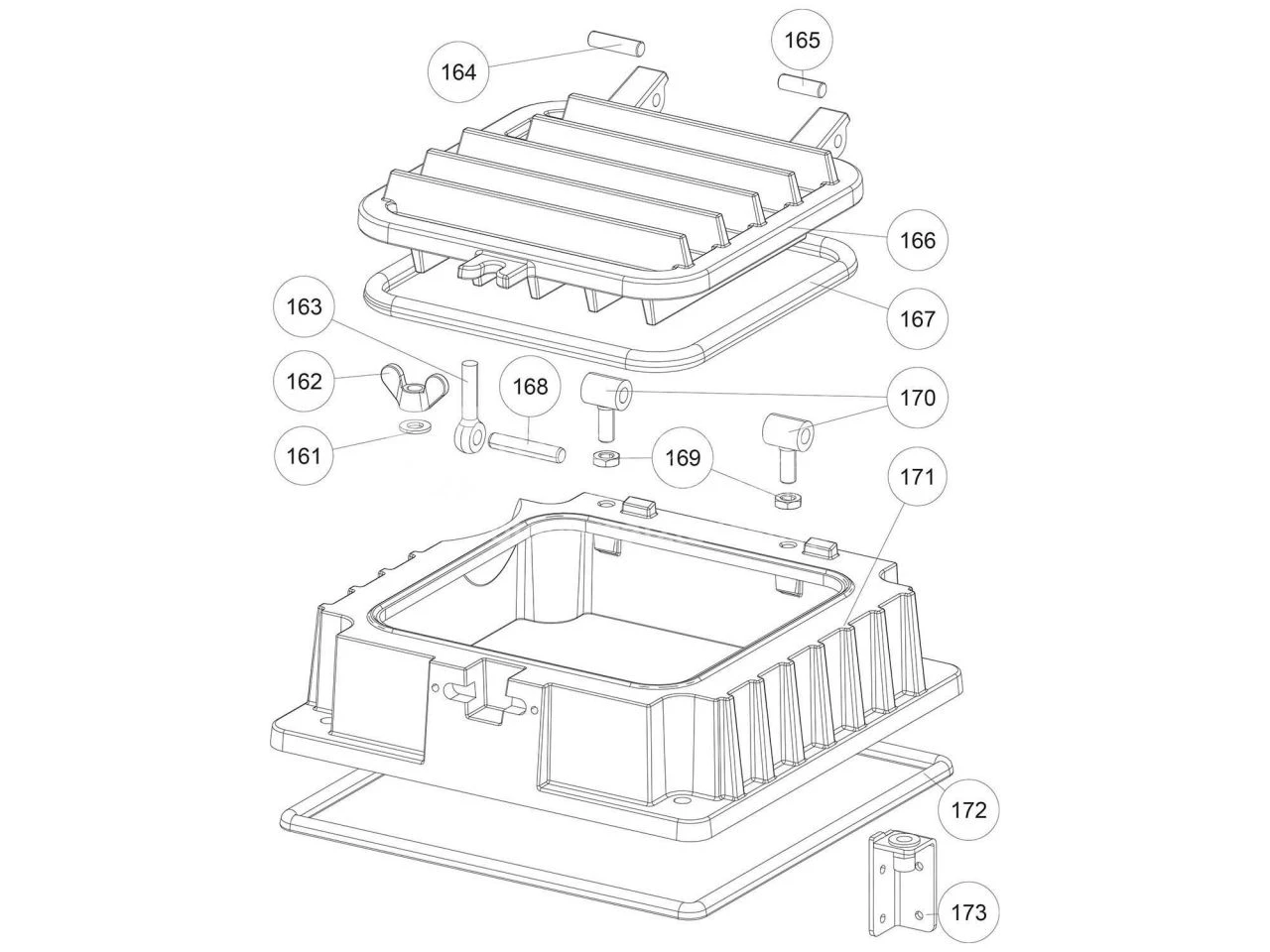 164
165
166
167
163
162
168
170
161
169
171
172
173