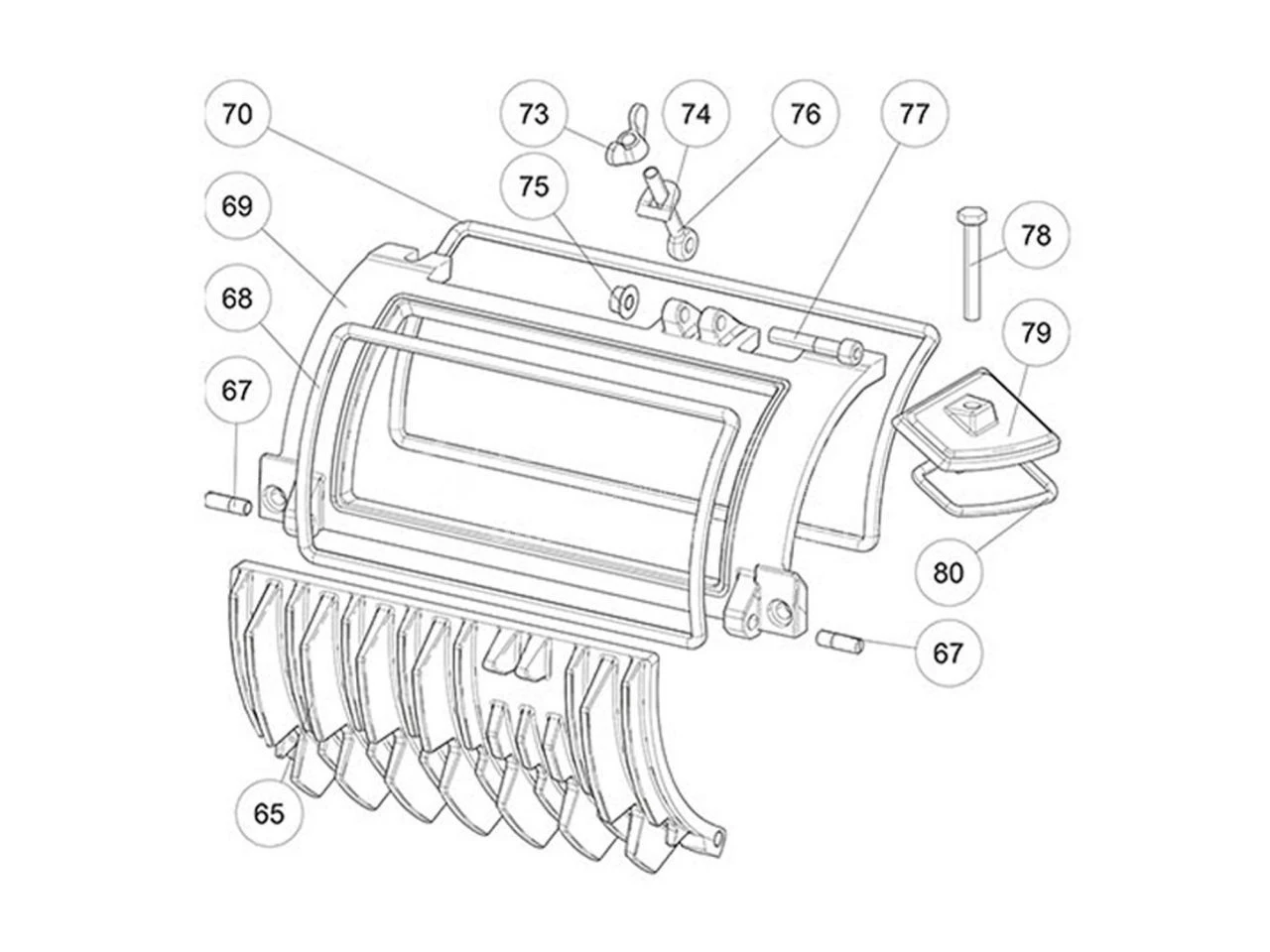 70
73
74
76
77
75
69
78
68
79
67
80
67
65