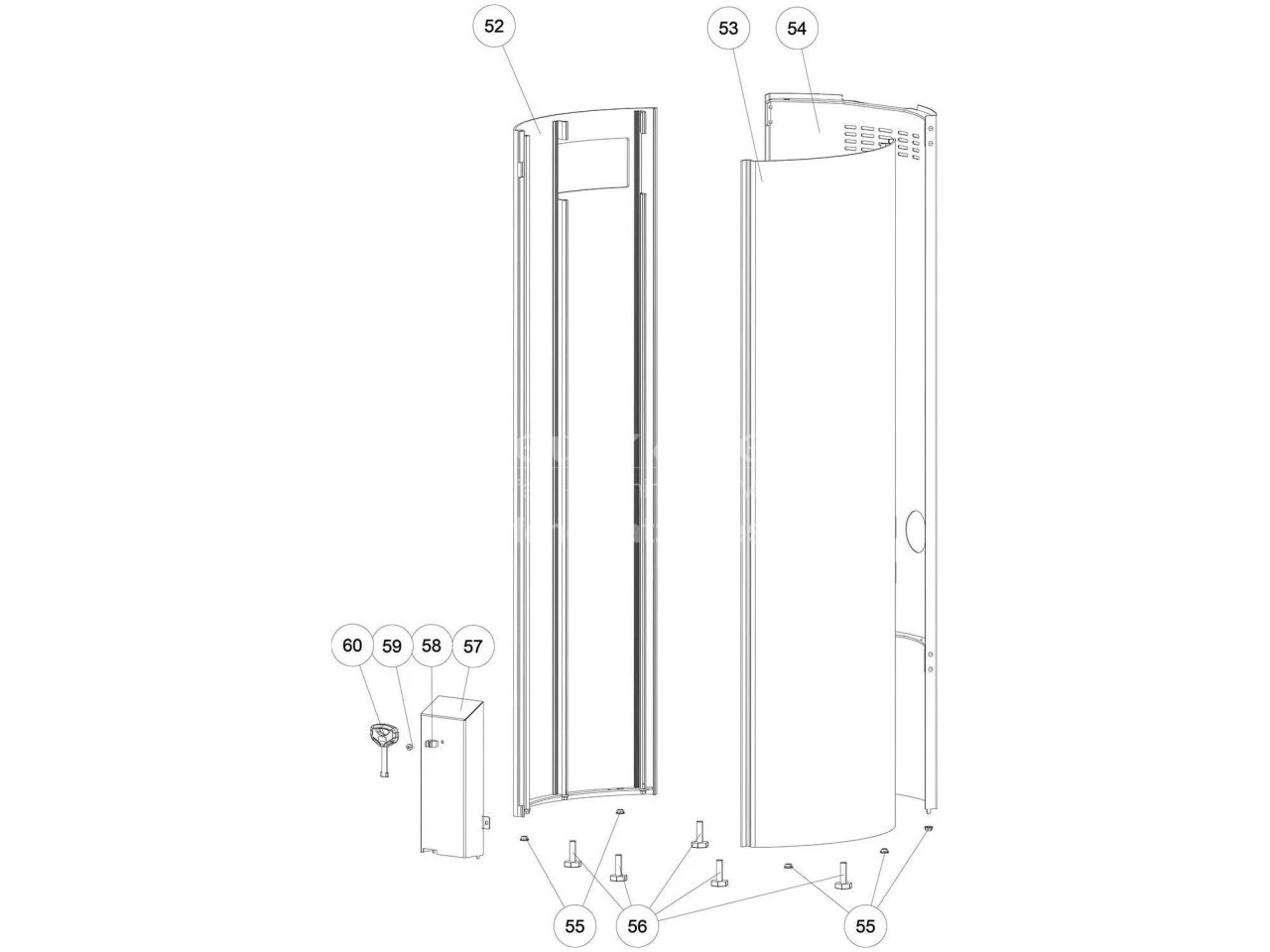 52
53
54
60
59
58
57
55
56
55