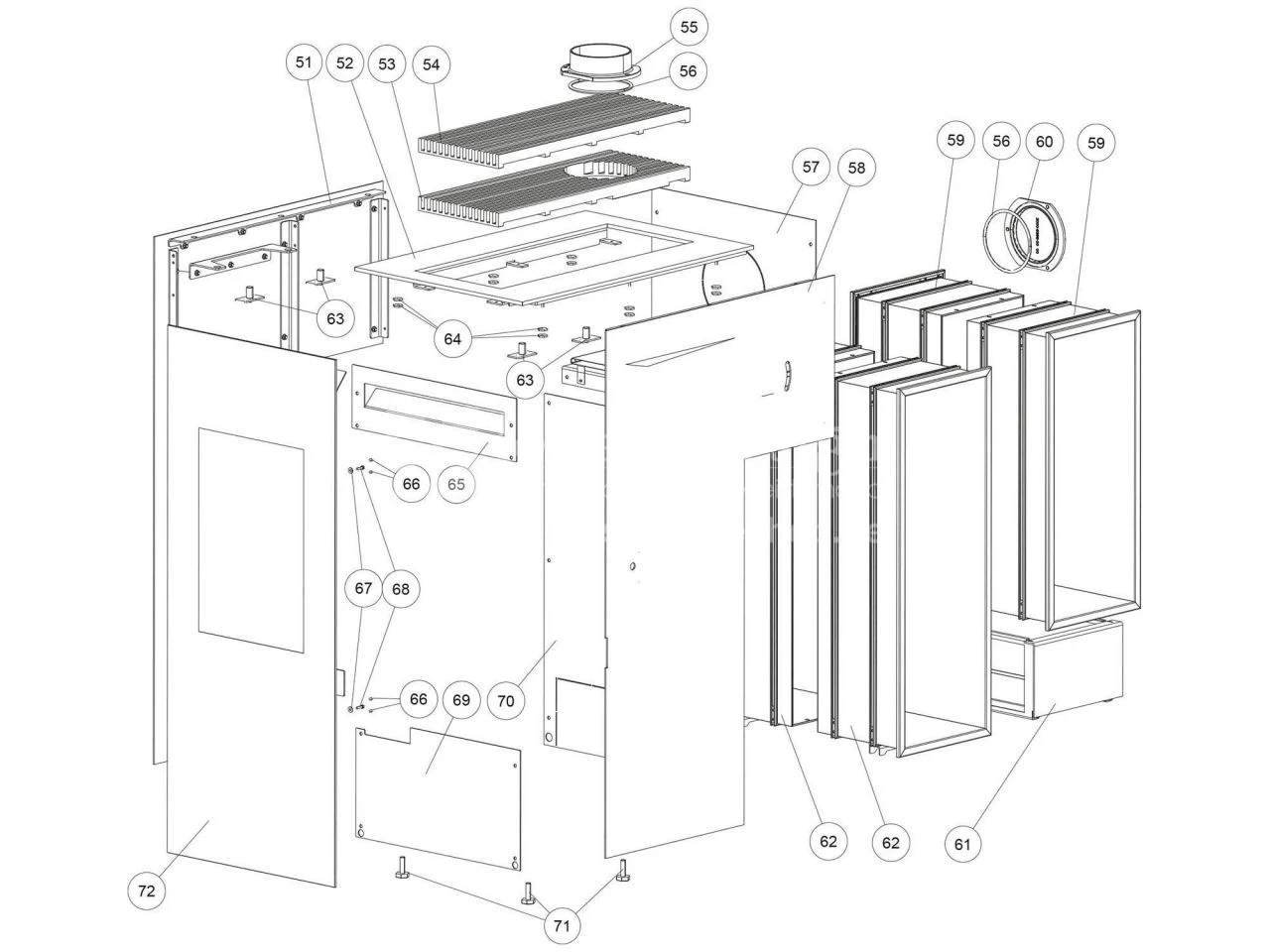 51
52
53
54
55
56
57
58
59
56
60
59
63
64
63
65
66
67
68
66
69
70
62
62
61
72
71