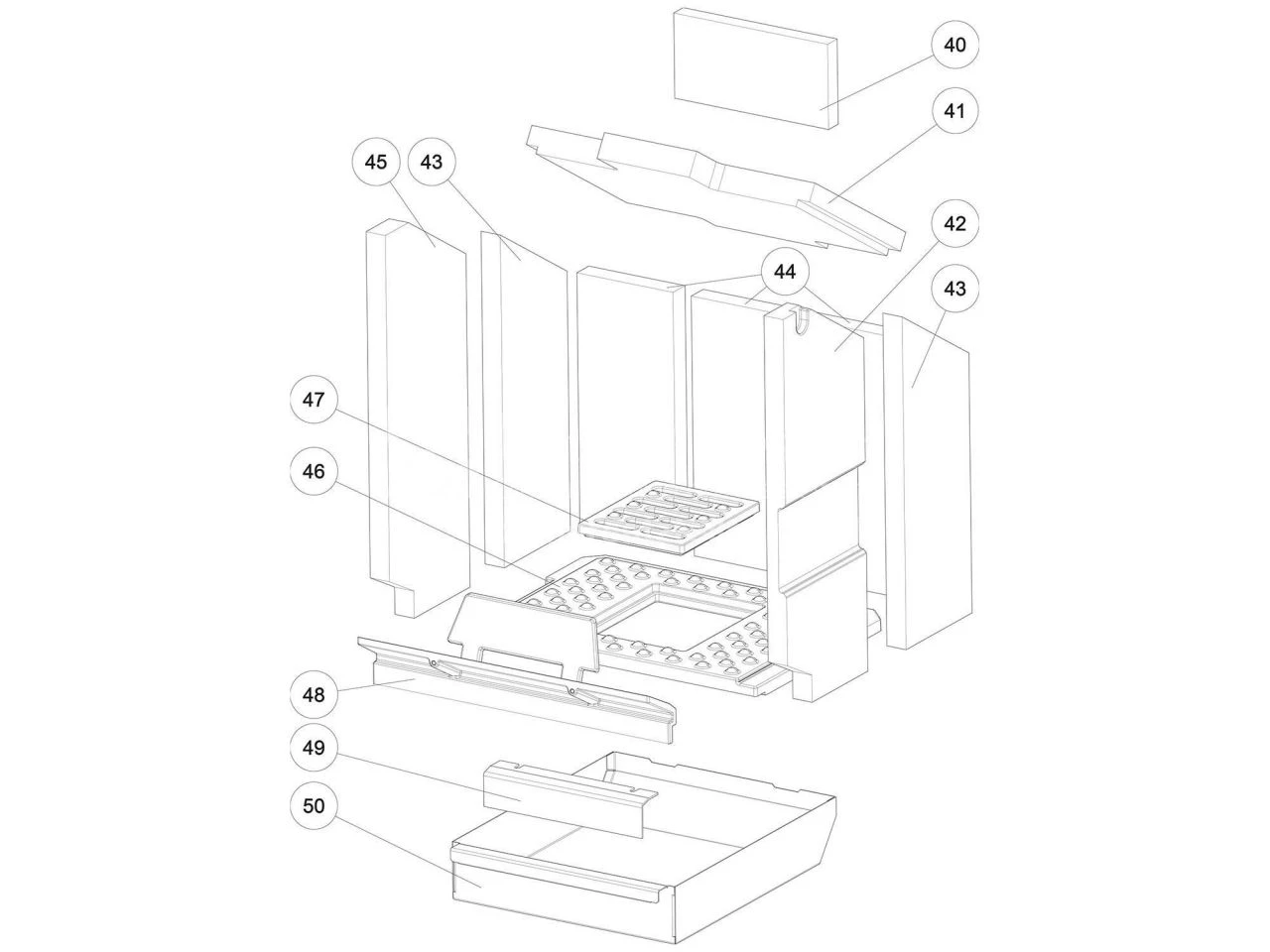 40

41

45

43

42

44

43

47

46

48

49

50