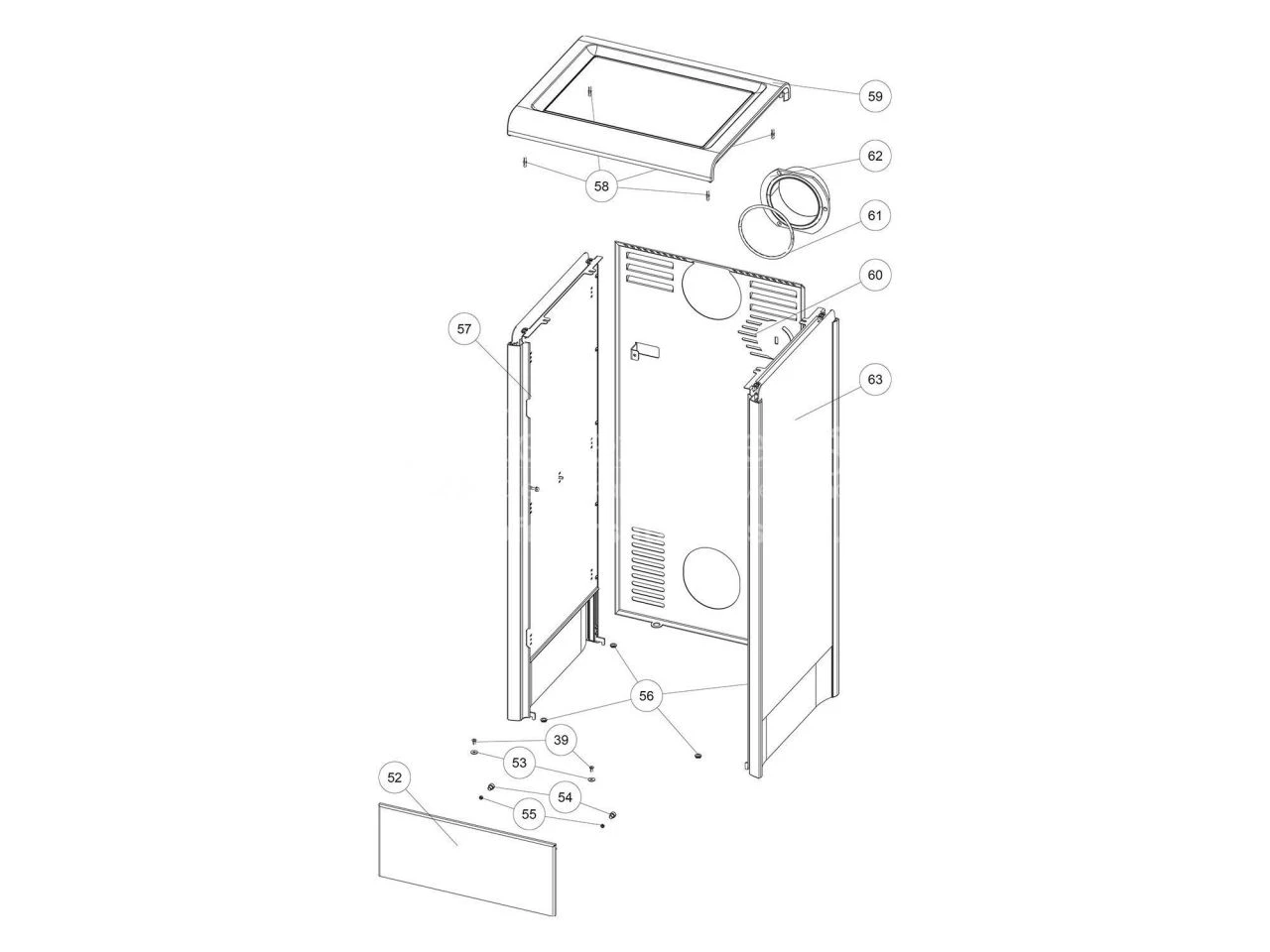 59
62
58
61
60
57
63
56
39
53
52
54
55