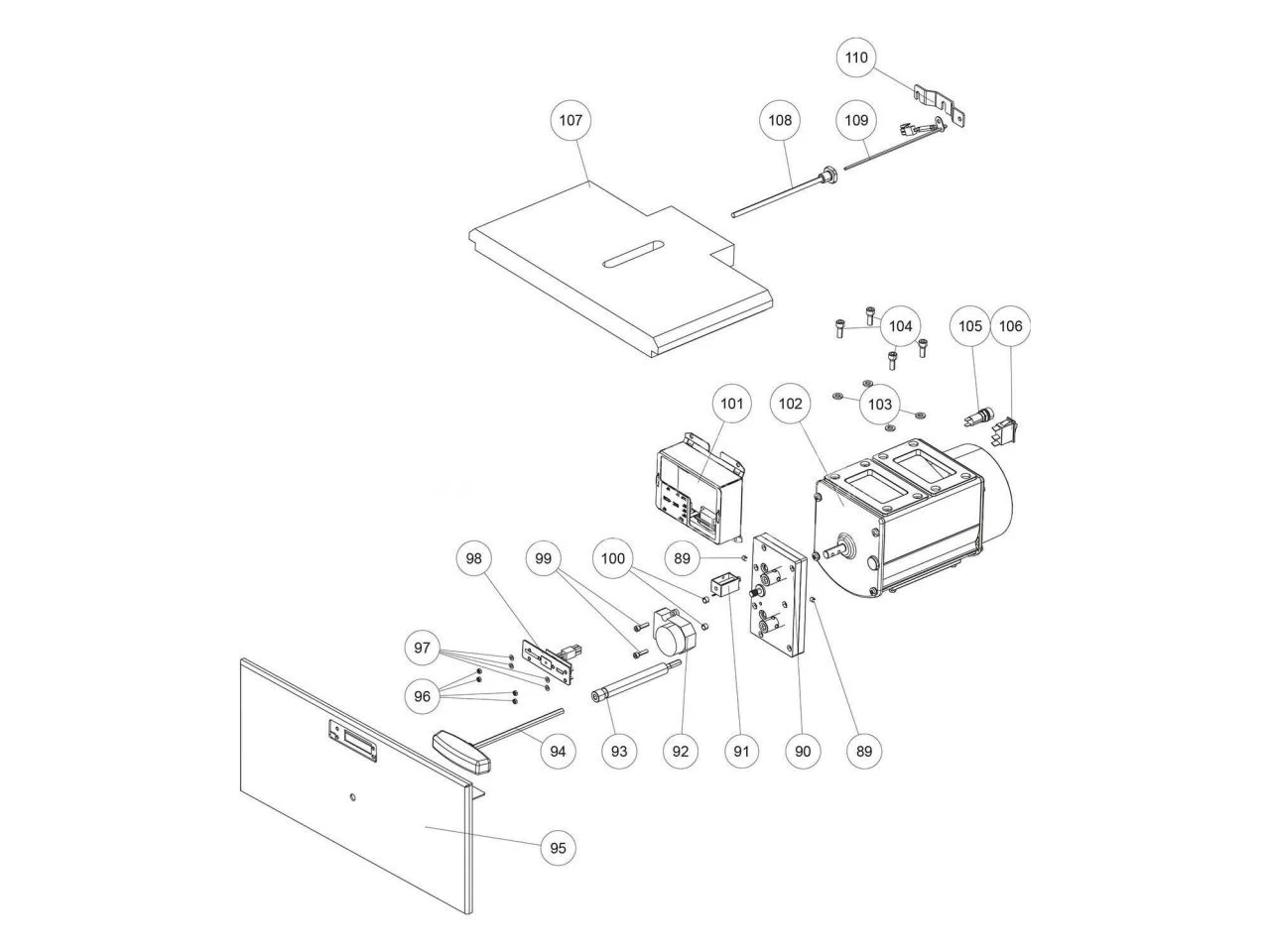 110
107
108
109
104
105
106
101
102
103
98
99
100
89
97
96
94
93
92
91
90
89
95