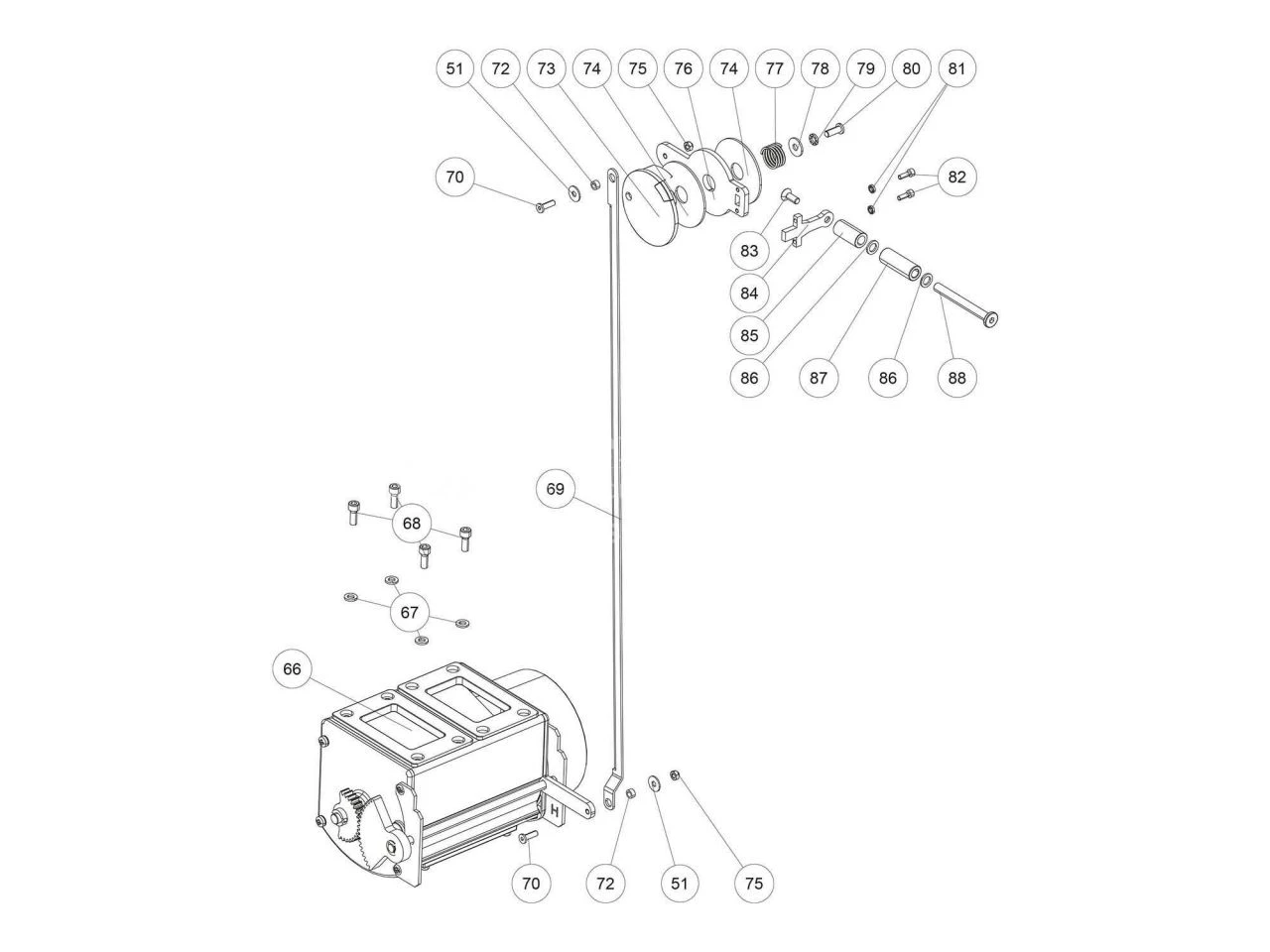 51 72 73 74 75 76 74 77 78 79 80 81

70

82

83

84

85

86 87 86 88

69

68

67

66

H

70 72 51 75