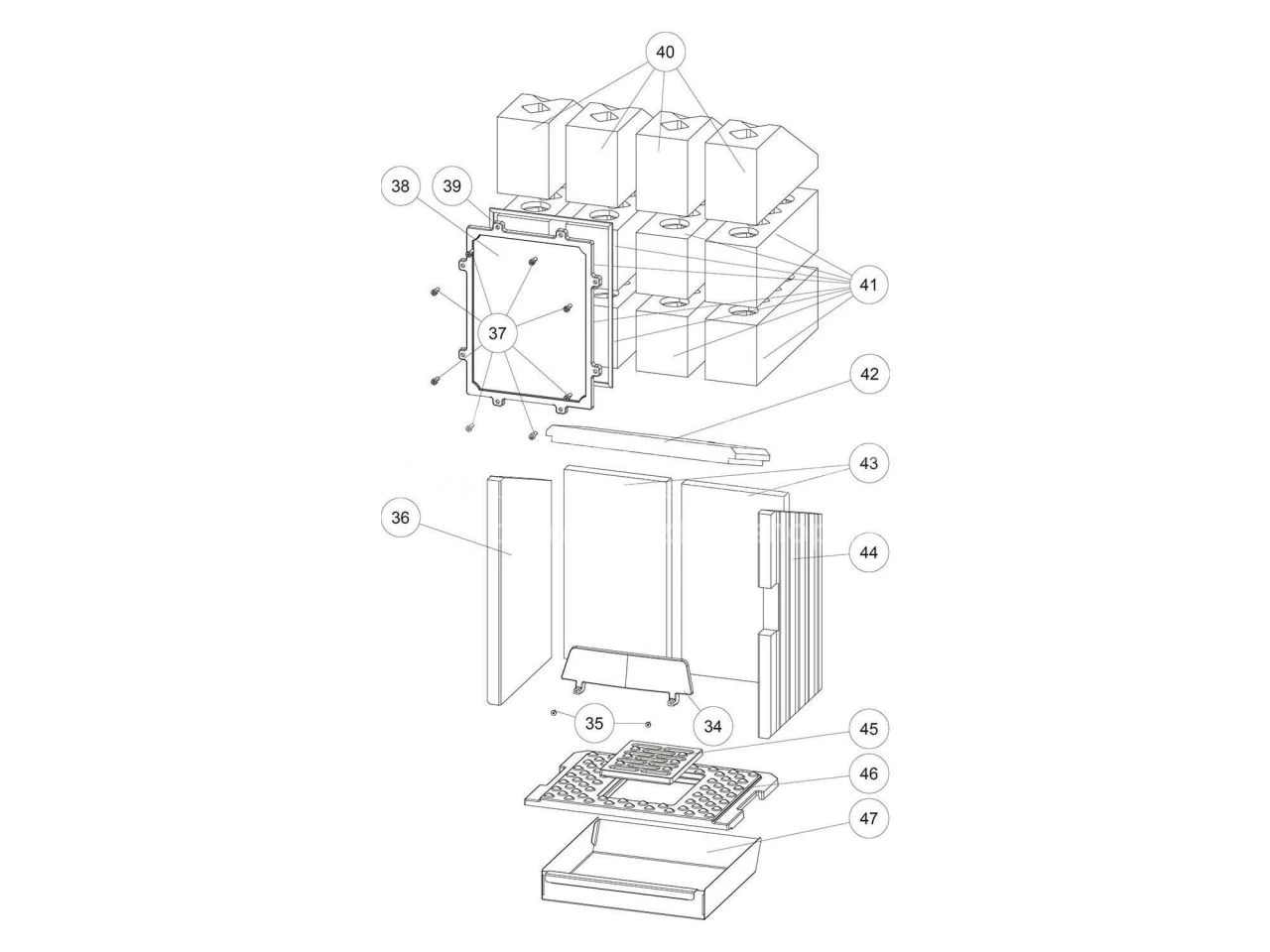 40

38

39

41

37

42

43

36

44

35

34

45

46

47