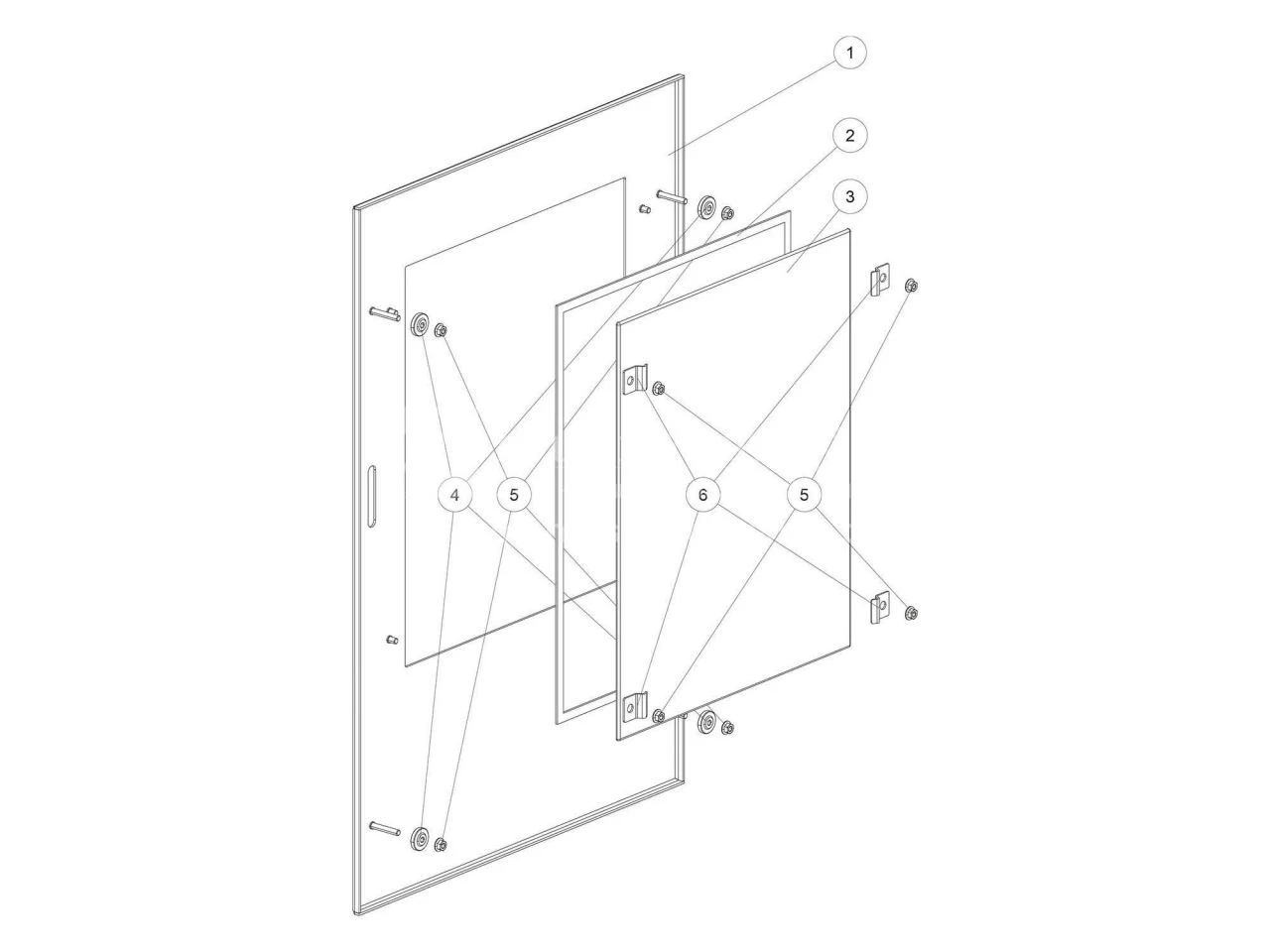 1
2
3
4
5
6
5