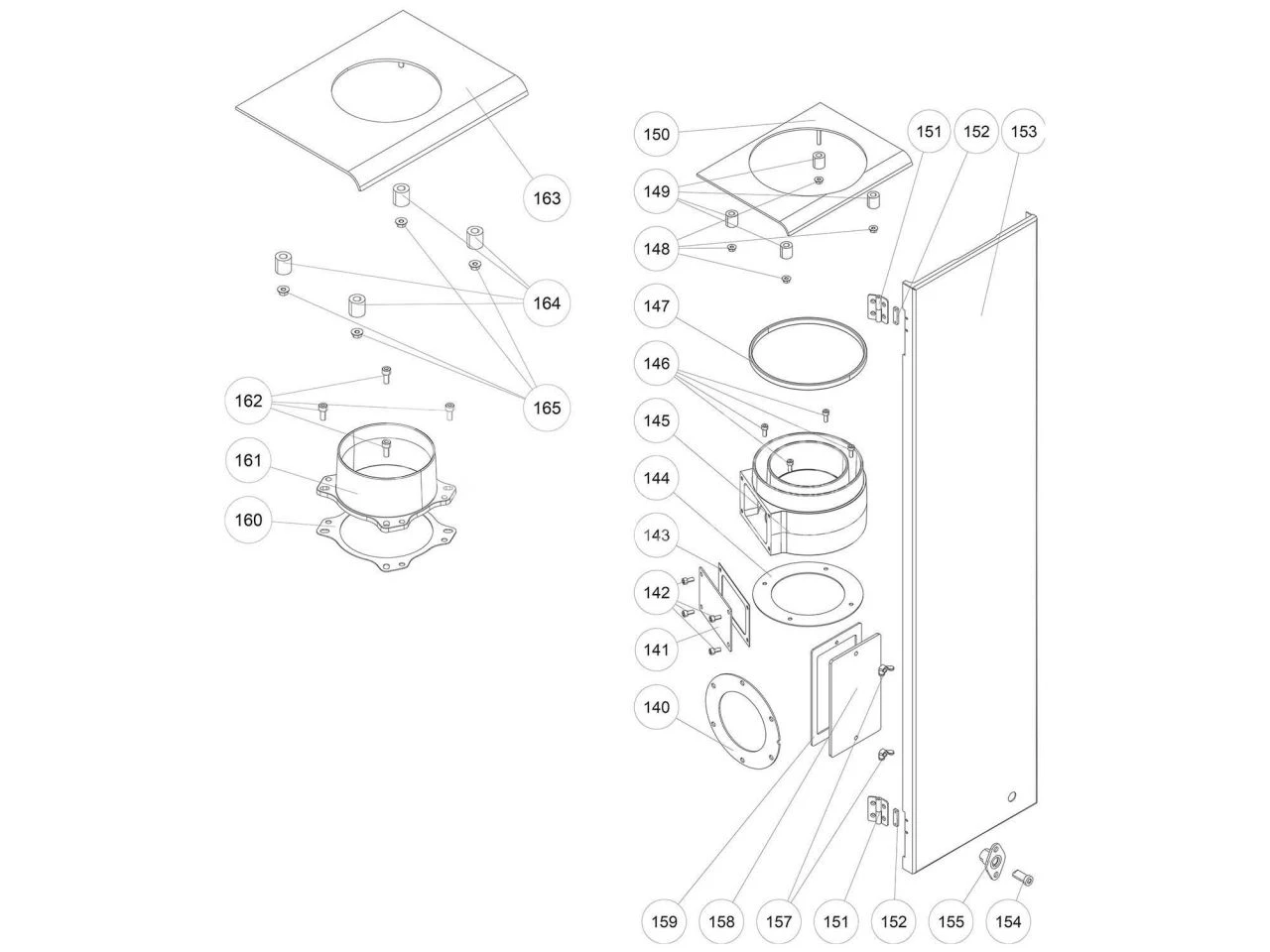 163
164
165
162
161
160
150
151
152
153
149
148
147
146
145
144
143
142
141
140
159
158
157
151
152
155
154