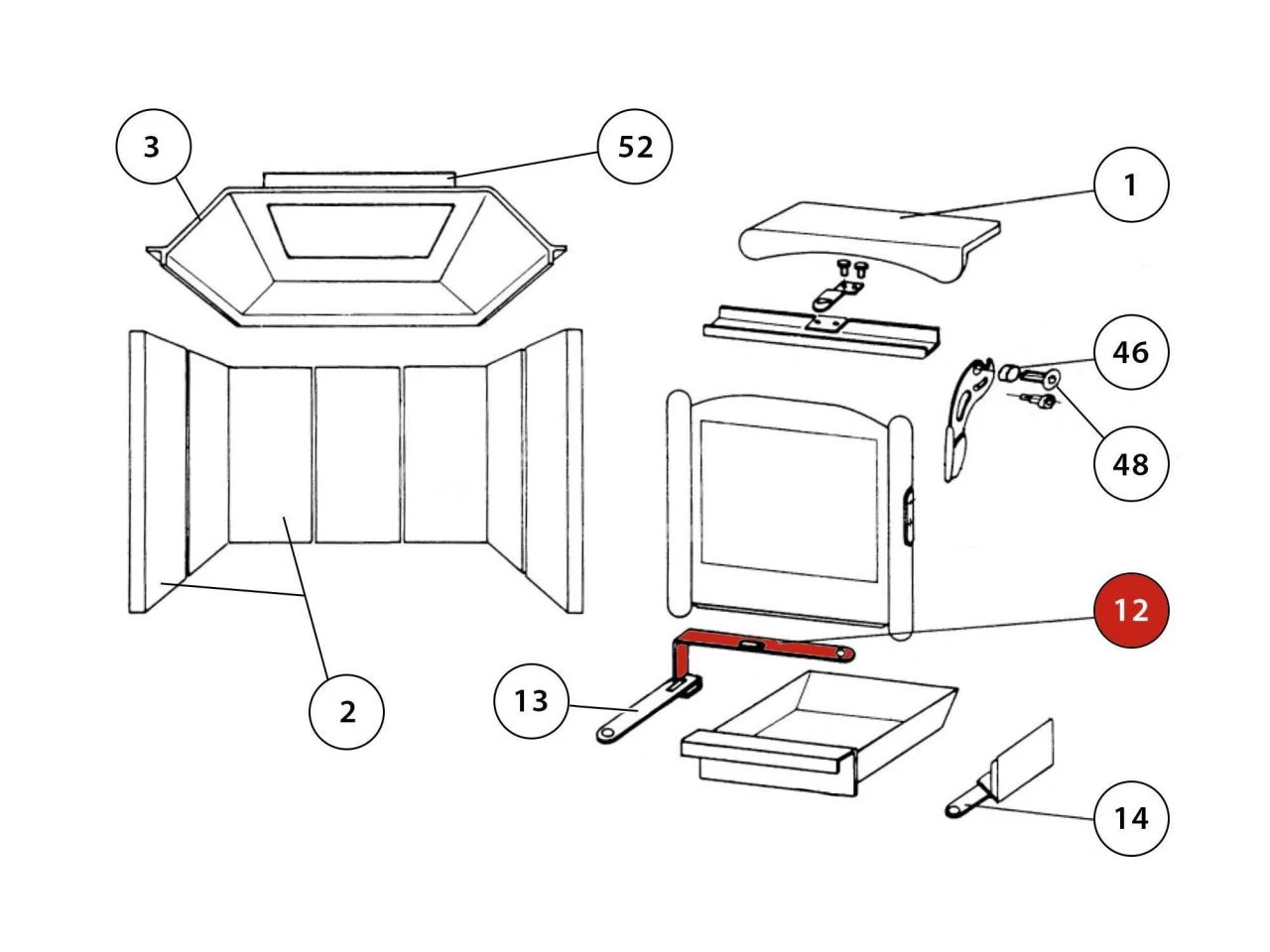 3
52
1
46
48
12
2
13
14