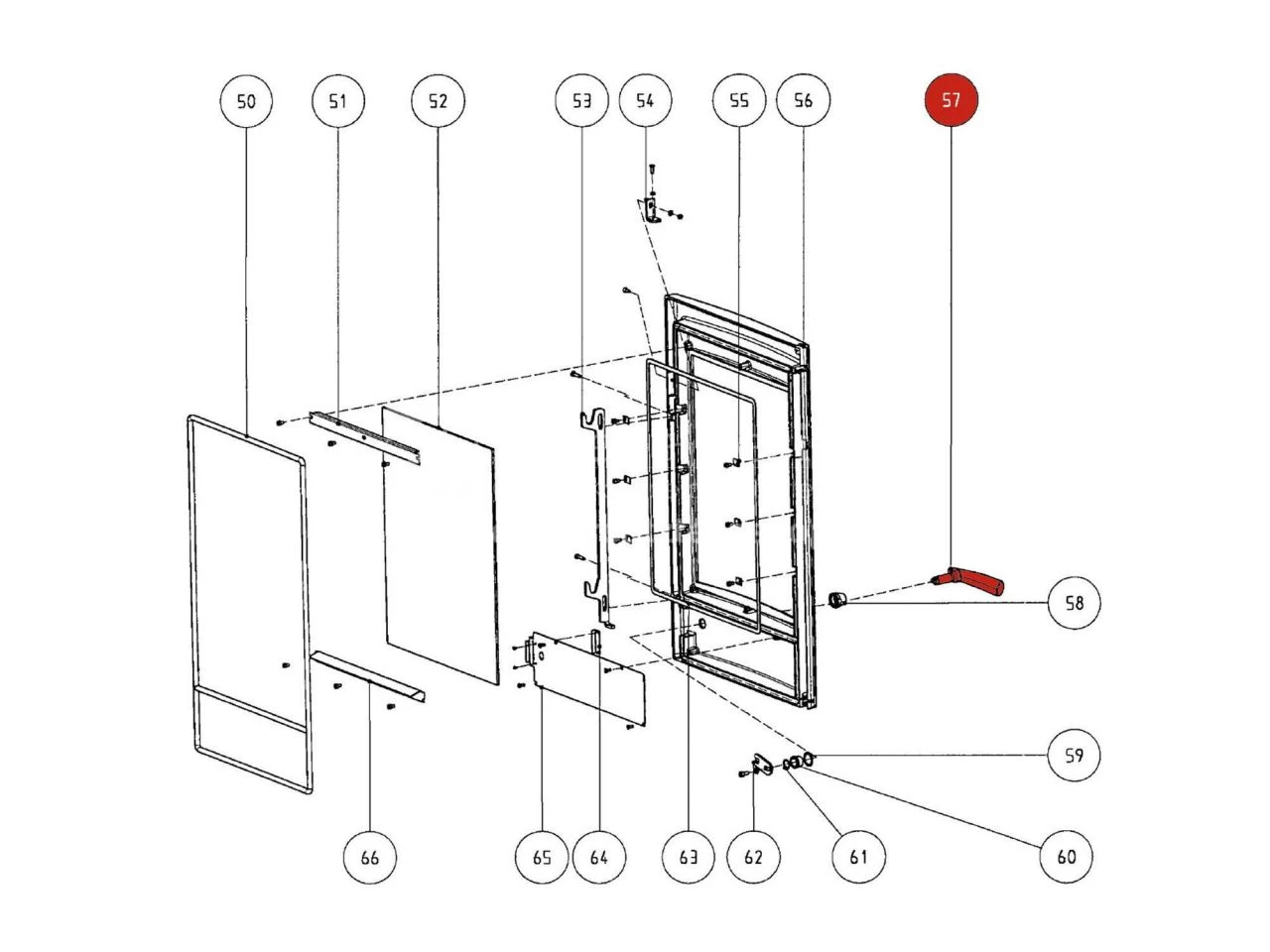 50
51
52
53
54
55
56
57
58
59
60
61
62
63
64
65
66