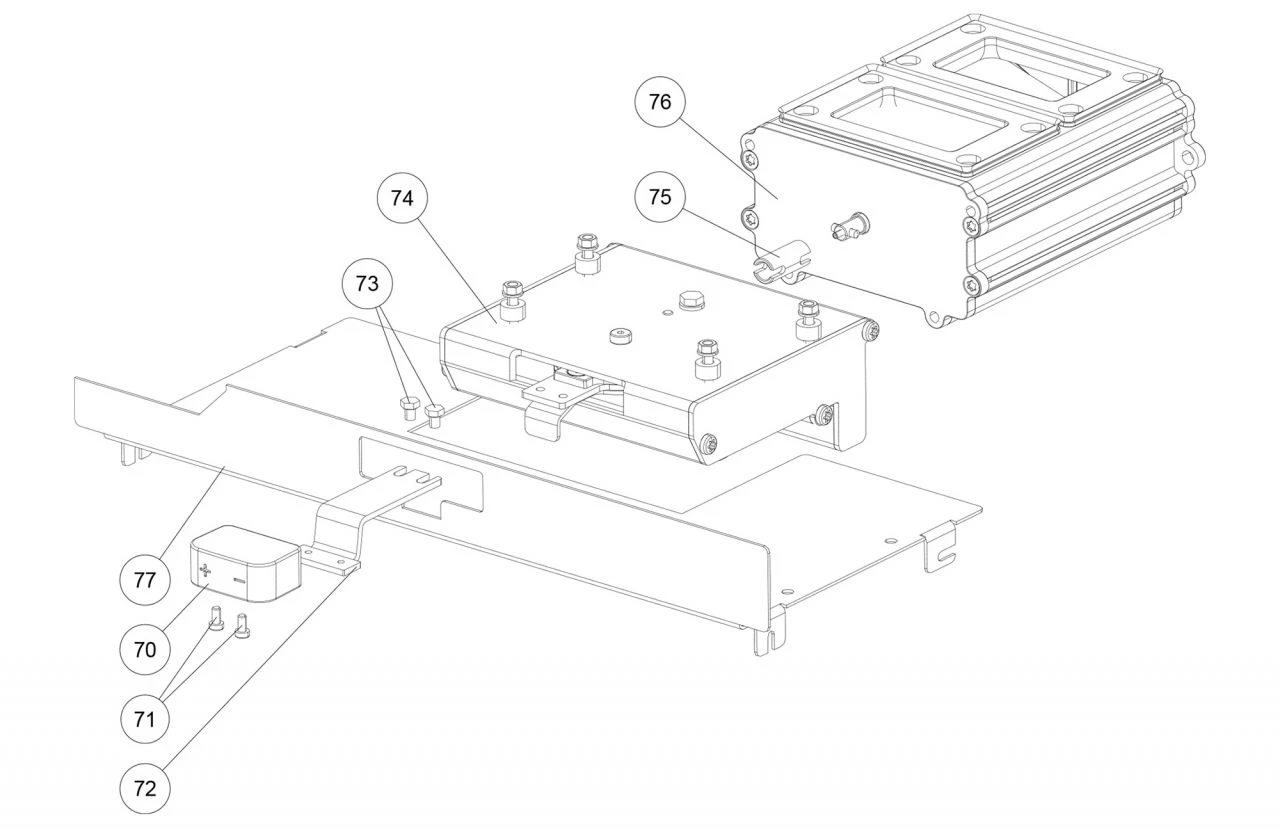 76

74

75

73

77

70

71

72